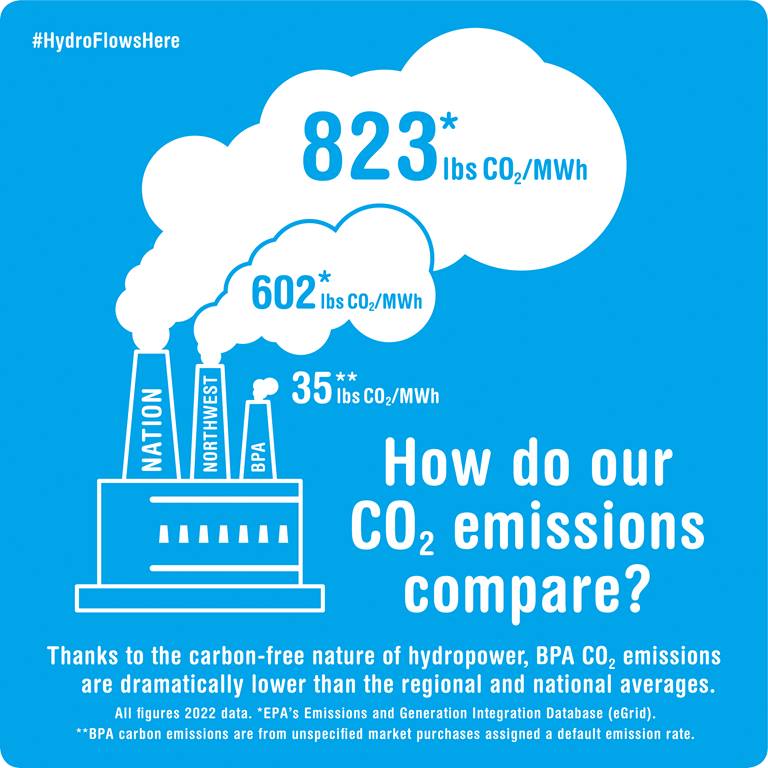 #HydroFlowsHere

823* lbs $CO_2$/MWh

602* lbs $CO_2$/MWh

35** lbs $CO_2$/MWh

NATION

NORTHWEST

BPA

How do our $CO_2$ emissions compare?

Thanks to the carbon-free nature of hydropower, BPA $CO_2$ emissions are dramatically lower than the regional and national averages.

All figures 2022 data. *EPA's Emissions and Generation Integration Database (eGrid).
**BPA carbon emissions are from unspecified market purchases assigned a default emission rate.